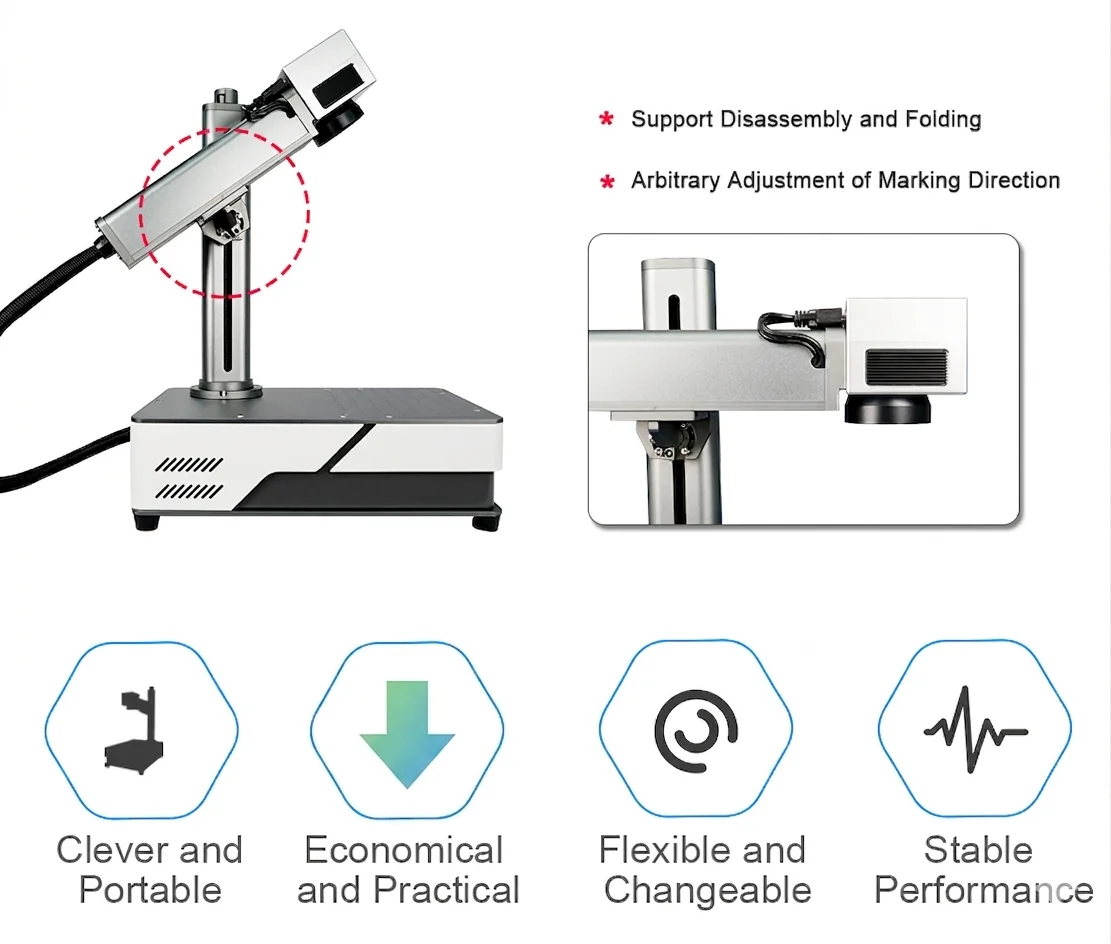 * Support Disassembly and Folding

* Arbitrary Adjustment of Marking Direction

Clever and Portable

Economical and Practical

Flexible and Changeable

Stable Performance